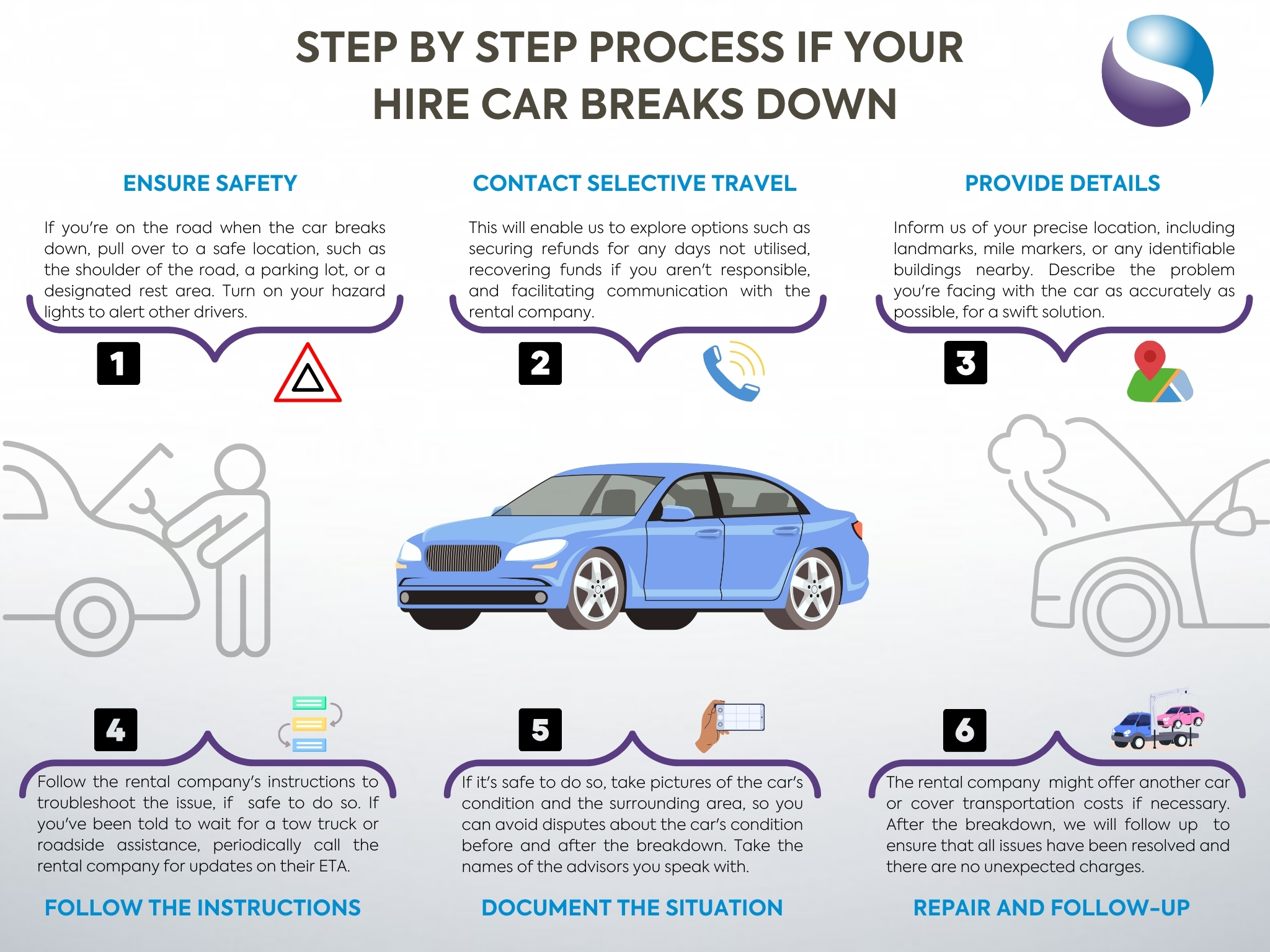 STEP BY STEP PROCESS IF YOUR HIRE CAR BREAKS DOWN

ENSURE SAFETY

If you're on the road when the car breaks down, pull over to a safe location, such as the shoulder of the road, a parking lot, or a designated rest area. Turn on your hazard lights to alert other drivers.

1

CONTACT SELECTIVE TRAVEL

This will enable us to explore options such as securing refunds for any days not utilised, recovering funds if you aren't responsible, and facilitating communication with the rental company.

2

PROVIDE DETAILS

Inform us of your precise location, including landmarks, mile markers, or any identifiable buildings nearby. Describe the problem you're facing with the car as accurately as possible, for a swift solution.

3

4

Follow the rental company's instructions to troubleshoot the issue, if safe to do so. If you've been told to wait for a tow truck or roadside assistance, periodically call the rental company for updates on their ETA.

FOLLOW THE INSTRUCTIONS

5

If it's safe to do so, take pictures of the car's condition and the surrounding area, so you can avoid disputes about the car's condition before and after the breakdown. Take the names of the advisors you speak with.

DOCUMENT THE SITUATION

6

The rental company might offer another car or cover transportation costs if necessary. After the breakdown, we will follow up to ensure that all issues have been resolved and there are no unexpected charges.

REPAIR AND FOLLOW-UP